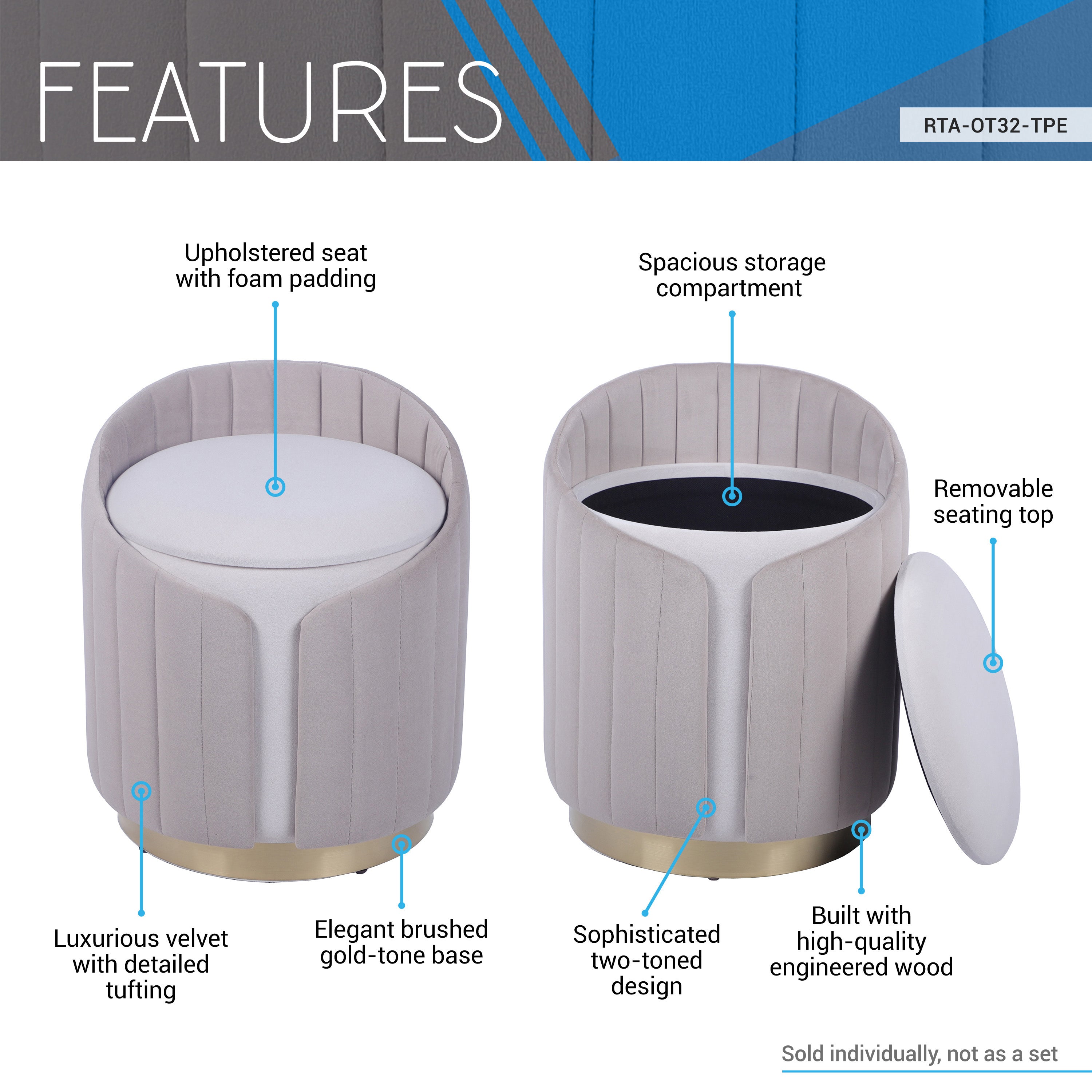 FEATURES

RTA-OT32-TPE

Upholstered seat with foam padding

Spacious storage compartment

Removable seating top

Luxurious velvet with detailed tufting

Elegant brushed gold-tone base

Sophisticated two-toned design

Built with high-quality engineered wood

Sold individually, not as a set