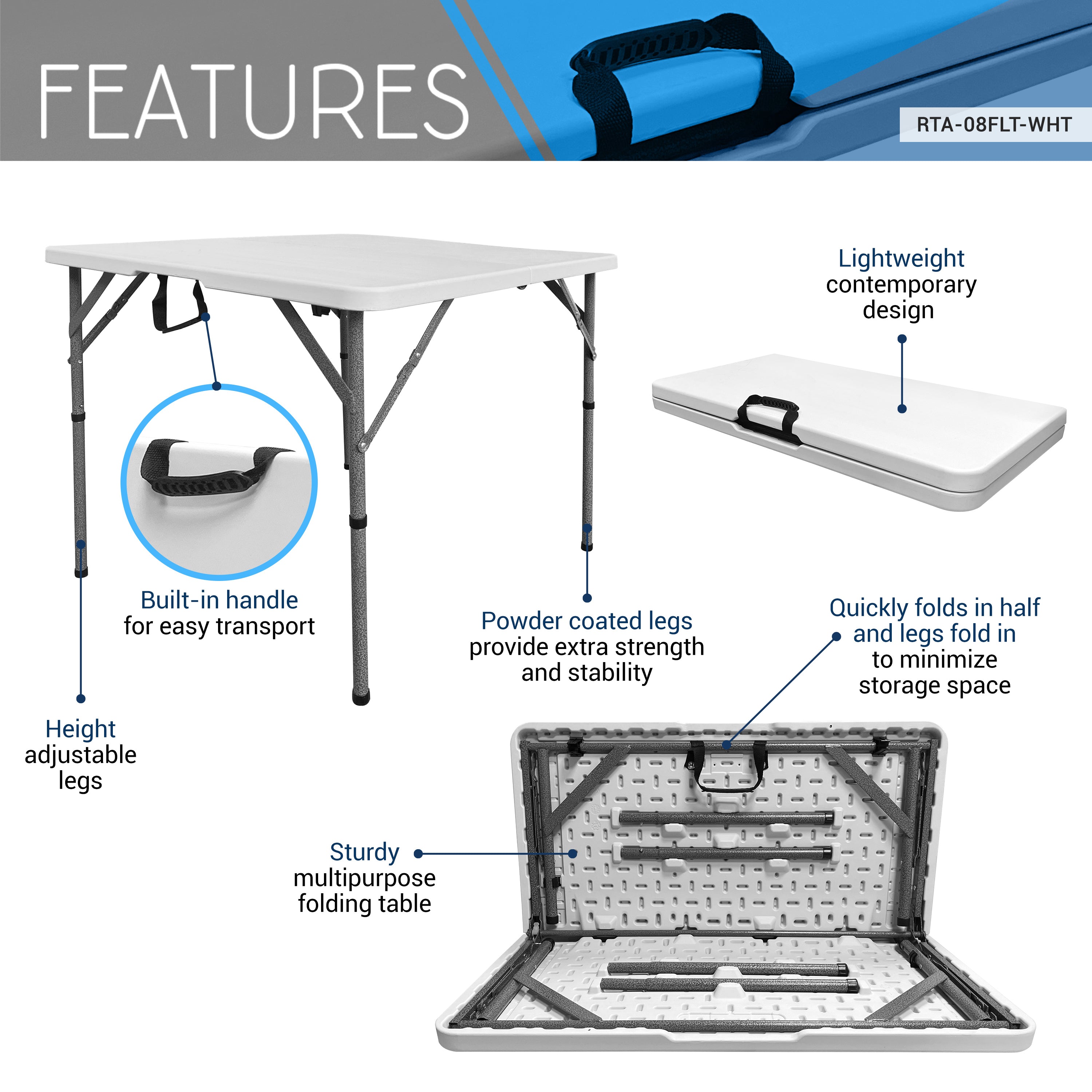 FEATURES

RTA-08FLT-WHT

Lightweight contemporary design

Built-in handle for easy transport

Powder coated legs provide extra strength and stability

Quickly folds in half and legs fold in to minimize storage space

Height adjustable legs

Sturdy multipurpose folding table